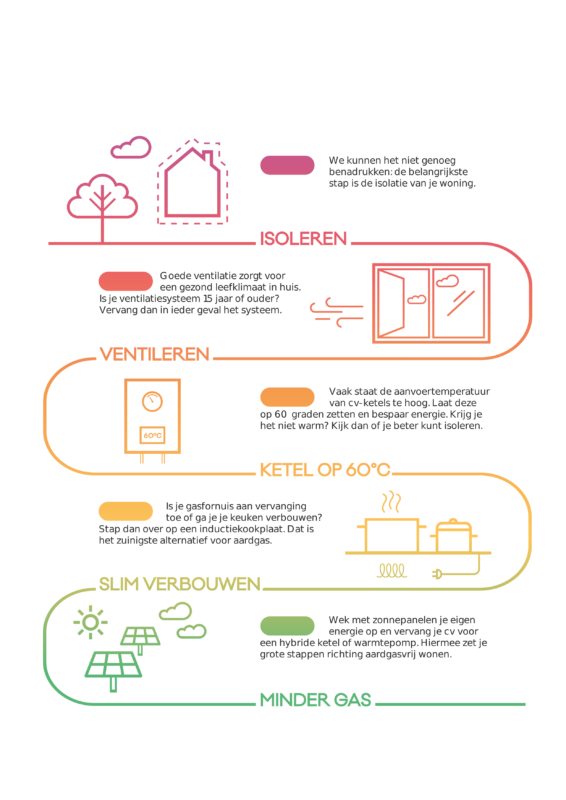 We kunnen het niet genoeg benadrukken: de belangrijkste stap is de isolatie van je woning.

ISOLEREN

Goede ventilatie zorgt voor een gezond leefklimaat in huis. Is je ventilatiesysteem 15 jaar of ouder? Vervang dan in ieder geval het systeem.

VENTILEREN

60°C

Vaak staat de aanvoertemperatuur van cv-ketels te hoog. Laat deze op 60 graden zetten en bespaar energie. Krijg je het niet warm? Kijk dan of je beter kunt isoleren.

KETEL OP 60°C

Is je gasfornuis aan vervanging toe of ga je je keuken verbouwen? Stap dan over op een inductiekookplaat. Dat is het zuinigste alternatief voor aardgas.

SLIM VERBOUWEN

Wek met zonnepanelen je eigen energie op en vervang je cv voor een hybride ketel of warmtepomp. Hiermee zet je grote stappen richting aardgasvrij wonen.

MINDER GAS